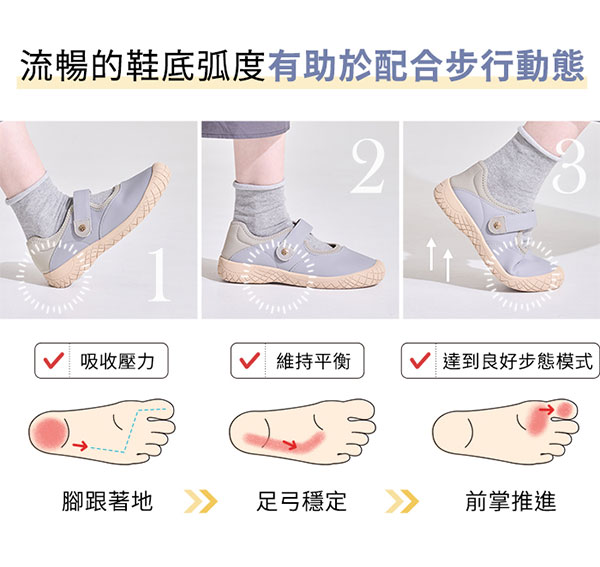 流暢的鞋底弧度有助於配合步行動態

1

2

3

吸收壓力

維持平衡

達到良好步態模式

腳跟著地

足弓穩定

前掌推進