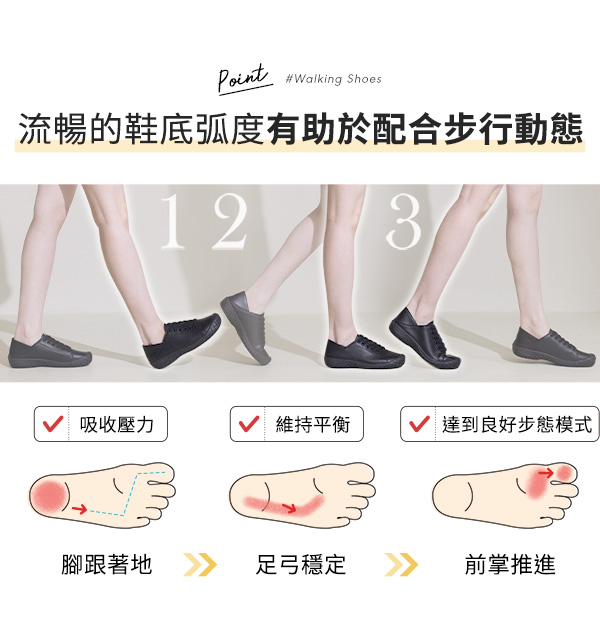 Point #Walking Shoes

流暢的鞋底弧度有助於配合步行動態

1 2 3

吸收壓力

維持平衡

達到良好步態模式

腳跟著地

足弓穩定

前掌推進